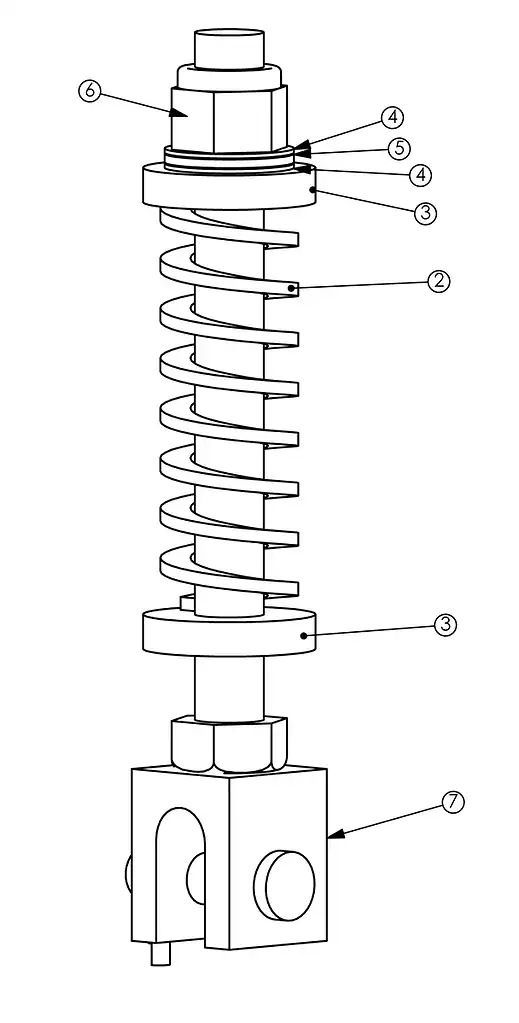 6
4
5
4
3
2
3
7